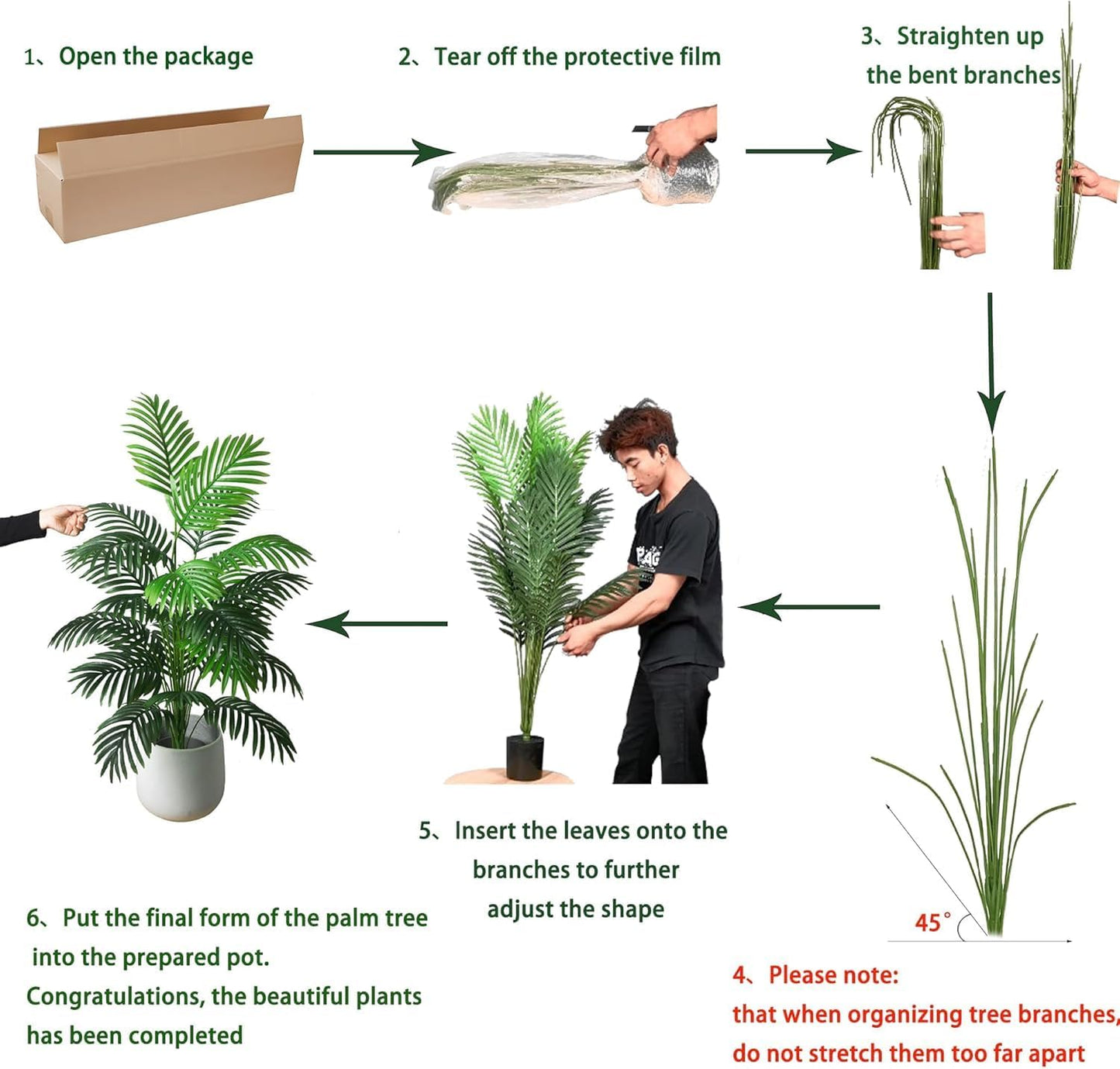 1、Open the package

2、Tear off the protective film

3、Straighten up the bent branches

45°

4、Please note:
that when organizing tree branches, do not stretch them too far apart

5、Insert the leaves onto the branches to further adjust the shape

6、Put the final form of the palm tree into the prepared pot.
Congratulations, the beautiful plants has been completed